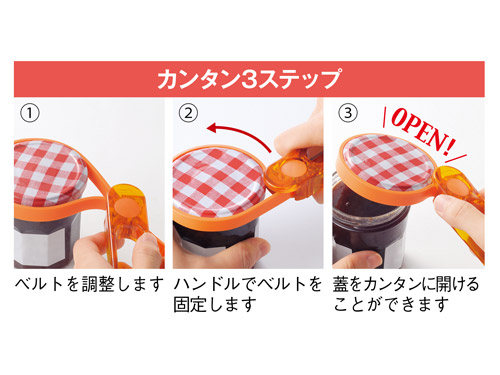 カンタン3ステップ

①

ベルトを調整します

②

ハンドルでベルトを固定します

③

OPEN!

蓋をカンタンに開けることができます